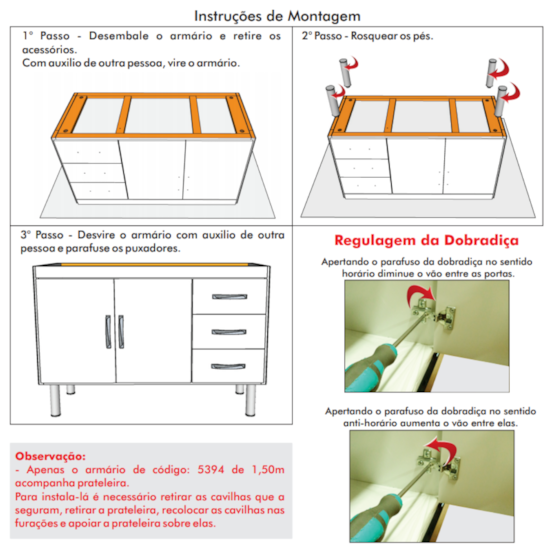 Instruções de Montagem

1° Passo - Desembale o armário e retire os acessórios.
Com auxilio de outra pessoa, vire o armário.

2° Passo - Rosquear os pés.

3° Passo - Desvire o armário com auxilio de outra pessoa e parafuse os puxadores.

Regulagem da Dobradiça

Apertando o parafuso da dobradiça no sentido horário diminue o vão entre as portas.

Apertando o parafuso da dobradiça no sentido anti-horário aumenta o vão entre elas.

Observação:
- Apenas o armário de código: 5394 de 1,50m acompanha prateleira.
Para instala-lá é necessário retirar as cavilhas que a seguram, retirar a prateleira, recolocar as cavilhas nas furações e apoiar a prateleira sobre elas.