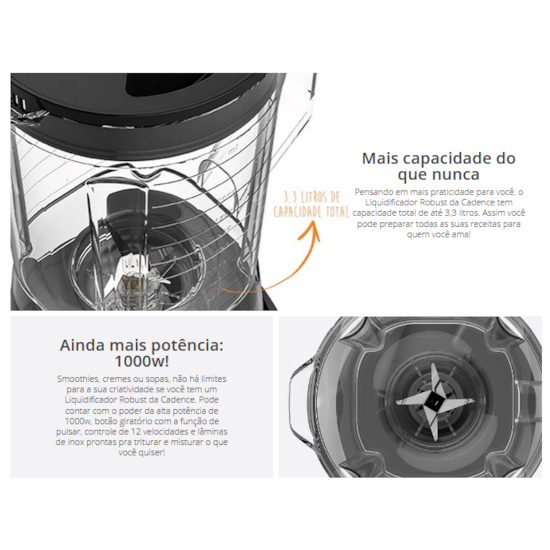 3,3 LITROS DE CAPACIDADE TOTAL

Mais capacidade do que nunca

Pensando em mais praticidade para você, o Liquidificador Robust da Cadence tem capacidade total de até 3,3 litros. Assim você pode preparar todas as suas receitas para quem você ama!

Ainda mais potência: 1000w!

Smoothies, cremes ou sopas, não há limites para a sua criatividade se você tem um Liquidificador Robust da Cadence. Pode contar com o poder da alta potência de 1000w, botão giratório com a função de pulsar, controle de 12 velocidades e lâminas de inox prontas pra triturar e misturar o que você quiser!