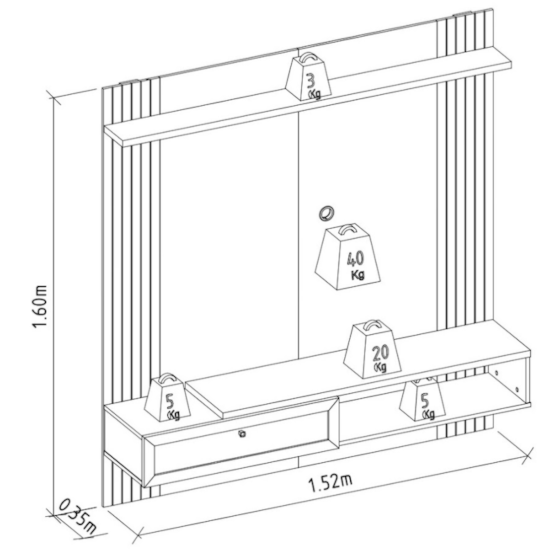 3 Kg

40 Kg

20 Kg

5 Kg

5 Kg

1.60m

1.52m

0.35m