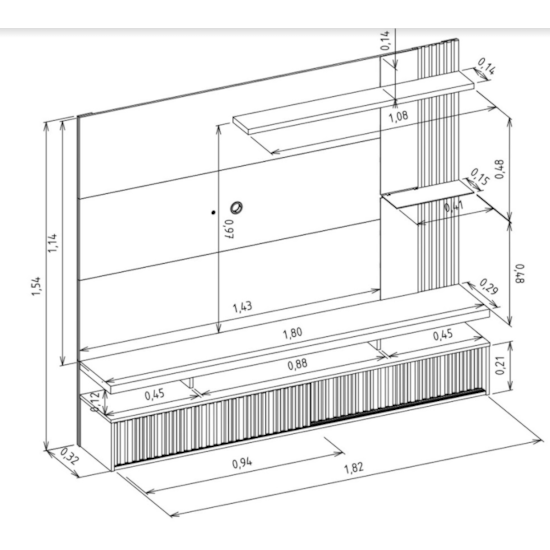 0,14
0,14
1,08
0,48
0,15
0,41
0,97
1,14
1,54
0,48
0,29
1,43
1,80
0,45
0,88
0,21
0,45
0,12
0,32
0,94
1,82